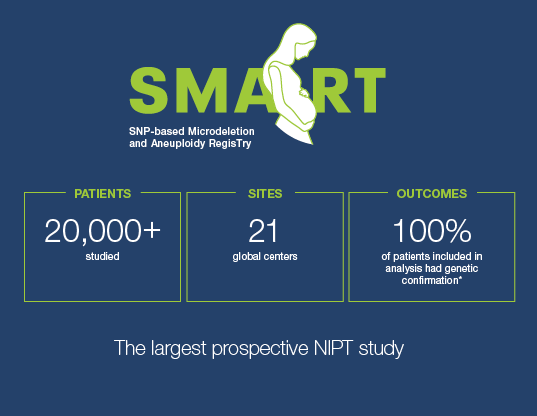 SMART

SNP-based Microdeletion and Aneuploidy RegisTry

PATIENTS
20,000+
studied

SITES
21
global centers

OUTCOMES
100%
of patients included in analysis had genetic confirmation*

The largest prospective NIPT study